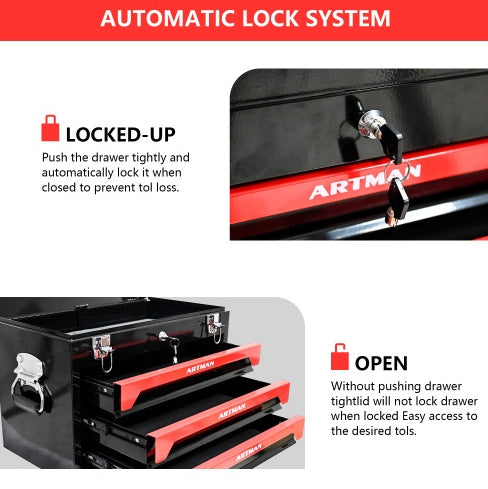 AUTOMATIC LOCK SYSTEM

LOCKED-UP

Push the drawer tightly and automatically lock it when closed to prevent tol loss.

ARTMAN

ARTMAN

ARTMAN

ARTMAN

OPEN

Without pushing drawer tightlid will not lock drawer when locked Easy access to the desired tols.